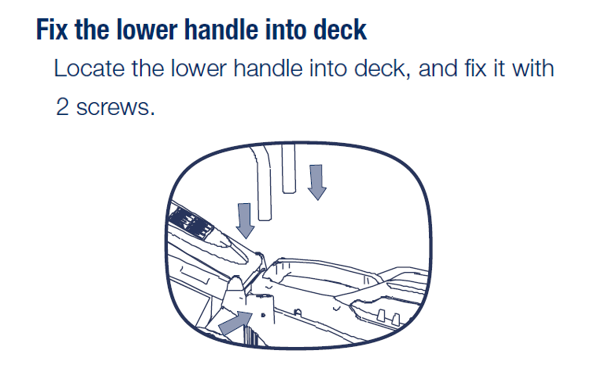 Fix the lower handle into deck

Locate the lower handle into deck, and fix it with 2 screws.