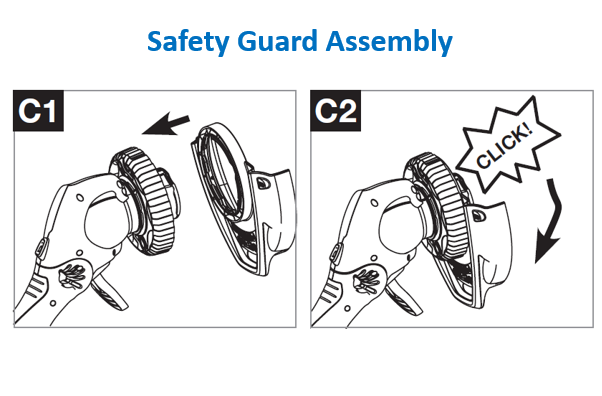 Safety Guard Assembly

C1

C2

CLICK!