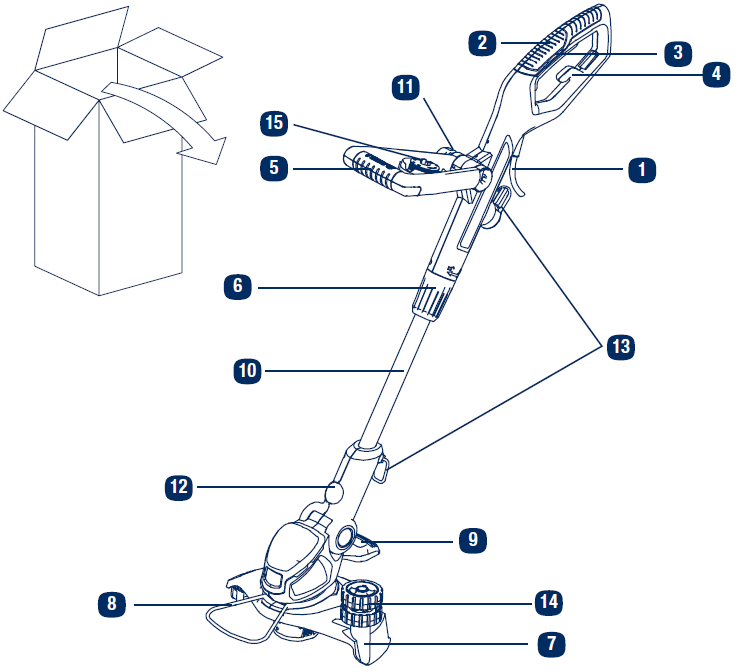 2
3
4
11
15
5
1
6
13
10
12
9
8
14
7