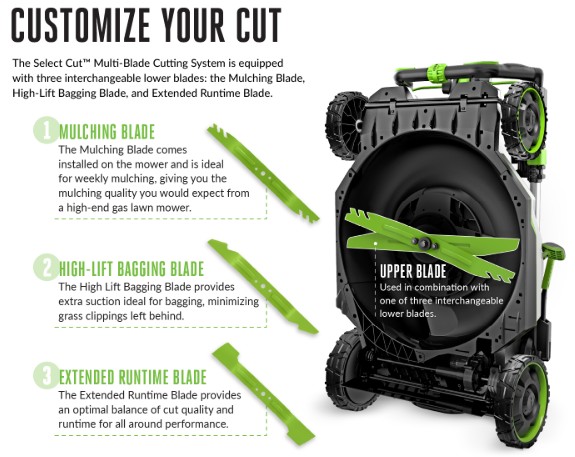 CUSTOMIZE YOUR CUT

The Select Cut™ Multi-Blade Cutting System is equipped with three interchangeable lower blades: the Mulching Blade, High-Lift Bagging Blade, and Extended Runtime Blade.

1 MULCHING BLADE
The Mulching Blade comes installed on the mower and is ideal for weekly mulching, giving you the mulching quality you would expect from a high-end gas lawn mower.

2 HIGH-LIFT BAGGING BLADE
The High Lift Bagging Blade provides extra suction ideal for bagging, minimizing grass clippings left behind.

3 EXTENDED RUNTIME BLADE
The Extended Runtime Blade provides an optimal balance of cut quality and runtime for all around performance.

UPPER BLADE
Used in combination with one of three interchangeable lower blades.